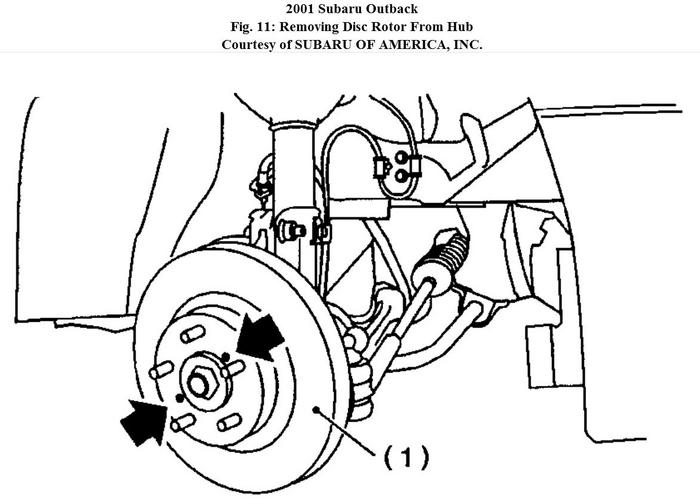 2001 Subaru Outback
Fig. 11: Removing Disc Rotor From Hub
Courtesy of SUBARU OF AMERICA, INC.

(1)