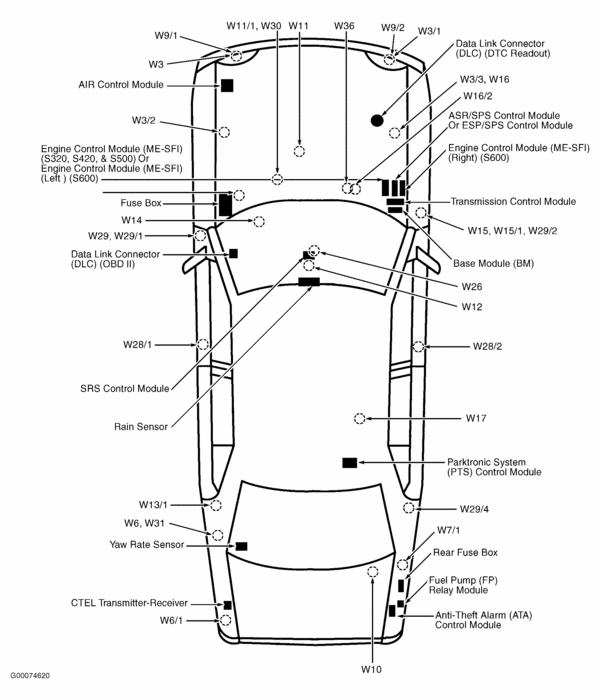 W9/1

W3

AIR Control Module

W3/2

Engine Control Module (ME-SFI) (S320, S420, & S500) Or Engine Control Module (ME-SFI) (Left ) (S600)

Fuse Box

W14

W29, W29/1

Data Link Connector (DLC) (OBD II)

W28/1

SRS Control Module

Rain Sensor

W13/1

W6, W31

Yaw Rate Sensor

CTEL Transmitter-Receiver

W6/1

W11/1, W30

W11

W36

W9/2

W3/1

Data Link Connector (DLC) (DTC Readout)

W3/3, W16

W16/2

ASR/SPS Control Module Or ESP/SPS Control Module

Engine Control Module (ME-SFI) (Right) (S600)

Transmission Control Module

W15, W15/1, W29/2

Base Module (BM)

W26

W12

W28/2

W17

Parktronic System (PTS) Control Module

W29/4

W7/1

Rear Fuse Box

Fuel Pump (FP) Relay Module

Anti-Theft Alarm (ATA) Control Module

W10

G00074620