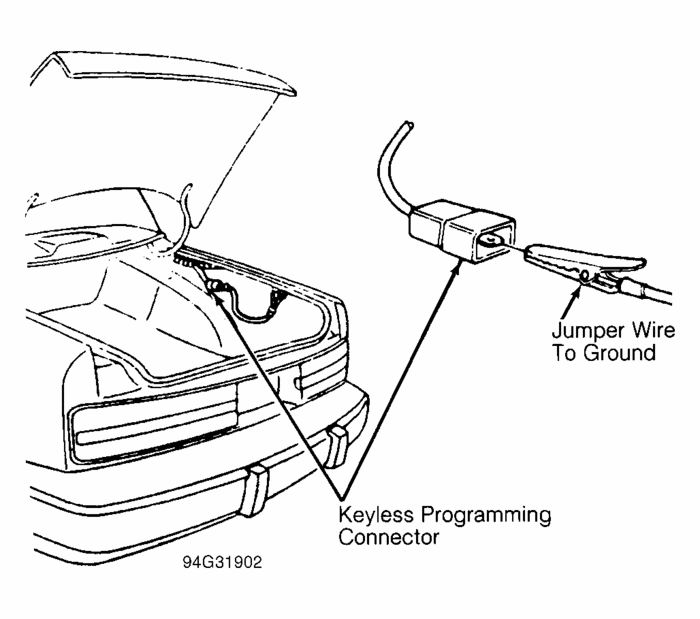 Jumper Wire
To Ground

Keyless Programming
Connector

94G31902