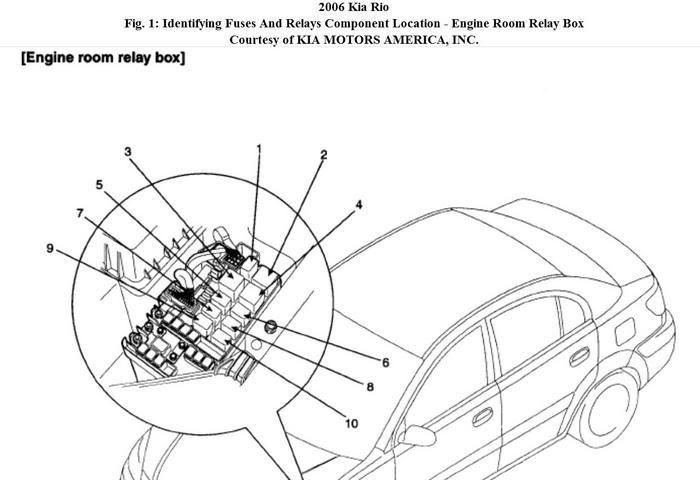 2006 Kia Rio
Fig. 1: Identifying Fuses And Relays Component Location - Engine Room Relay Box
Courtesy of KIA MOTORS AMERICA, INC.

[Engine room relay box]

3
1
2
5
4
7
9
6
8
10