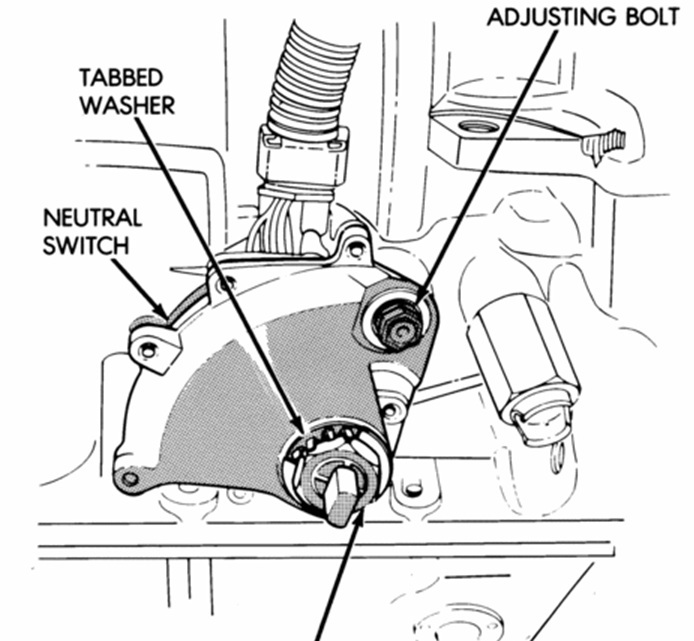 ADJUSTING BOLT

TABBED WASHER

NEUTRAL SWITCH