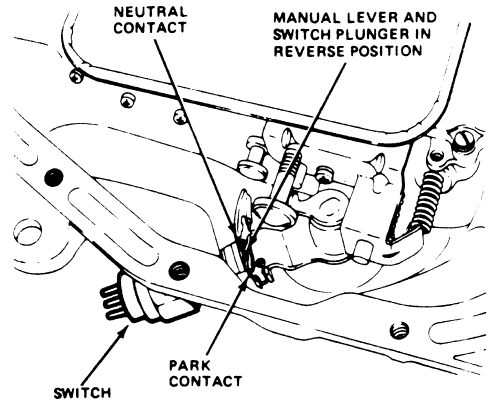 NEUTRAL CONTACT

MANUAL LEVER AND SWITCH PLUNGER IN REVERSE POSITION

PARK CONTACT

SWITCH