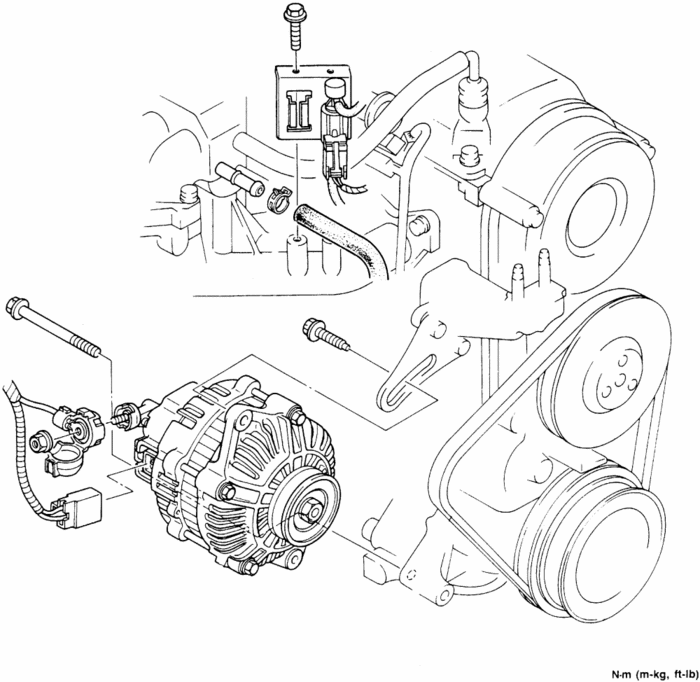 N·m (m-kg, ft-lb)