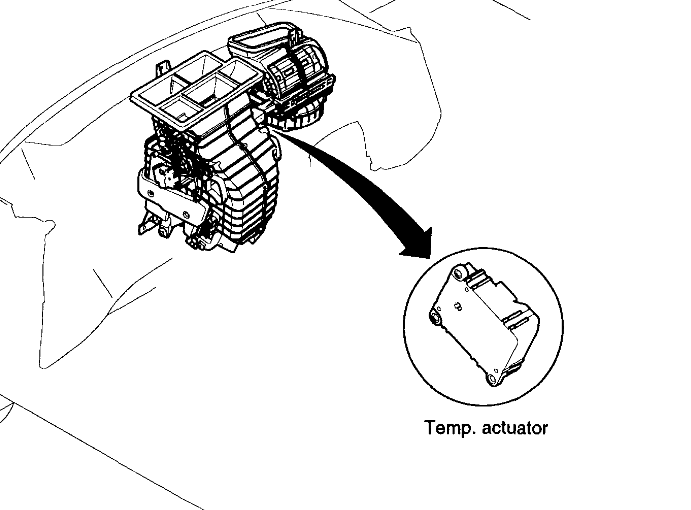 Temp. actuator