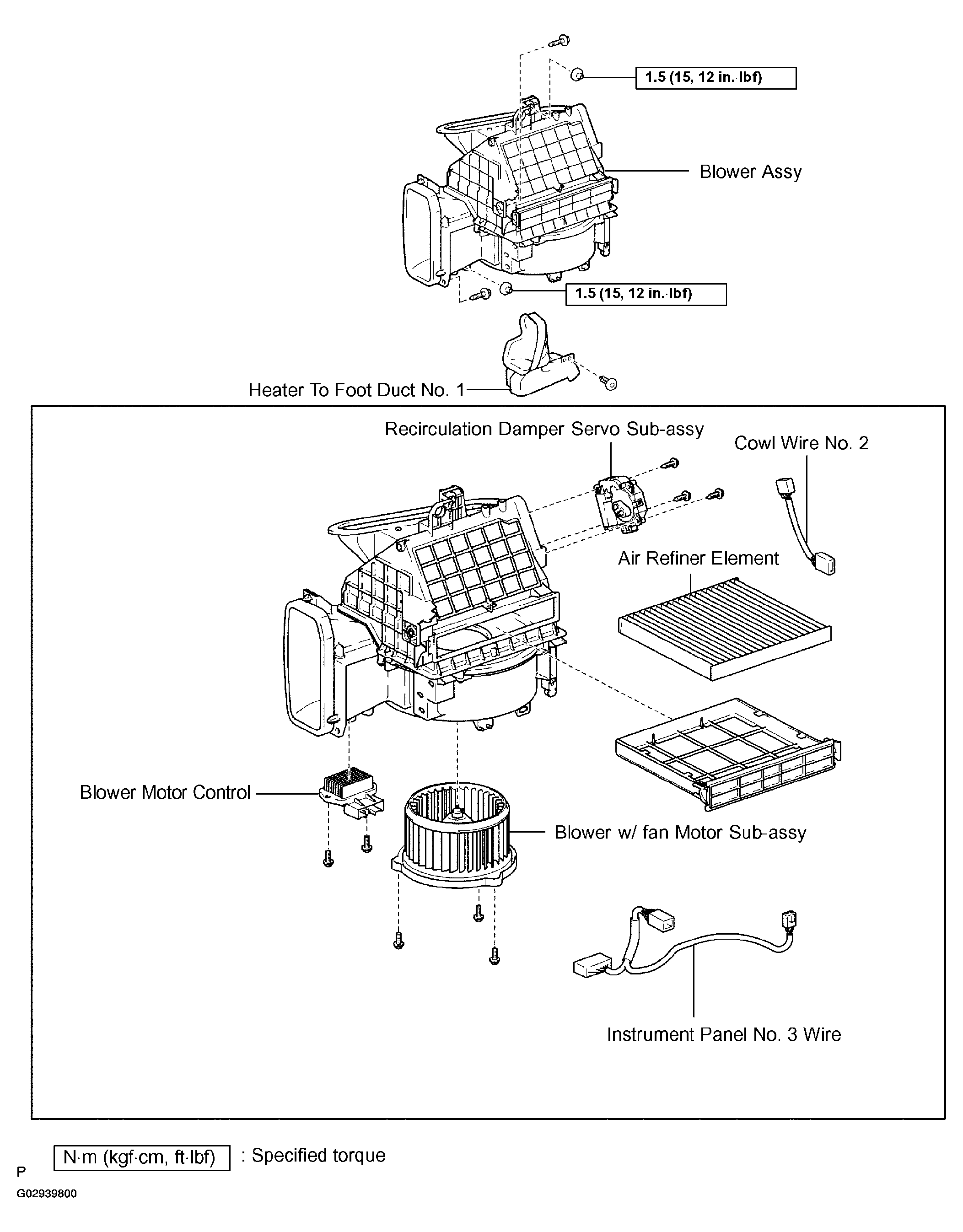 1.5 (15, 12 in.·lbf)

Blower Assy

1.5 (15, 12 in.·lbf)

Heater To Foot Duct No. 1

Recirculation Damper Servo Sub-assy

Cowl Wire No. 2

Air Refiner Element

Blower Motor Control

Blower w/ fan Motor Sub-assy

Instrument Panel No. 3 Wire

N·m (kgf·cm, ft·lbf) : Specified torque

P

G02939800