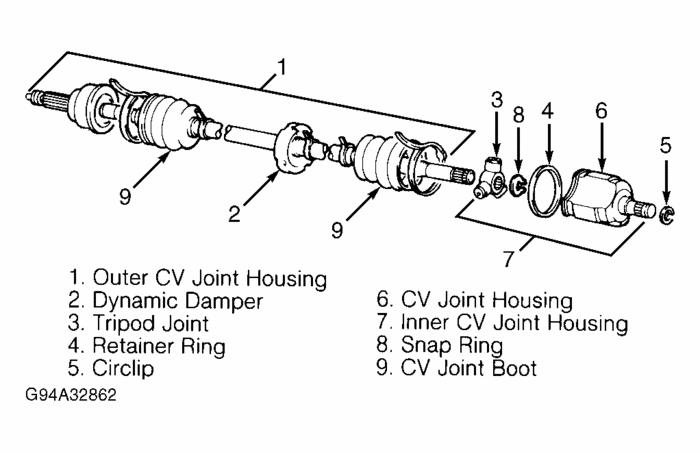 1
3
8
4
6
5
9
2
9
7

1. Outer CV Joint Housing
2. Dynamic Damper
3. Tripod Joint
4. Retainer Ring
5. Circlip

6. CV Joint Housing
7. Inner CV Joint Housing
8. Snap Ring
9. CV Joint Boot

G94A32862