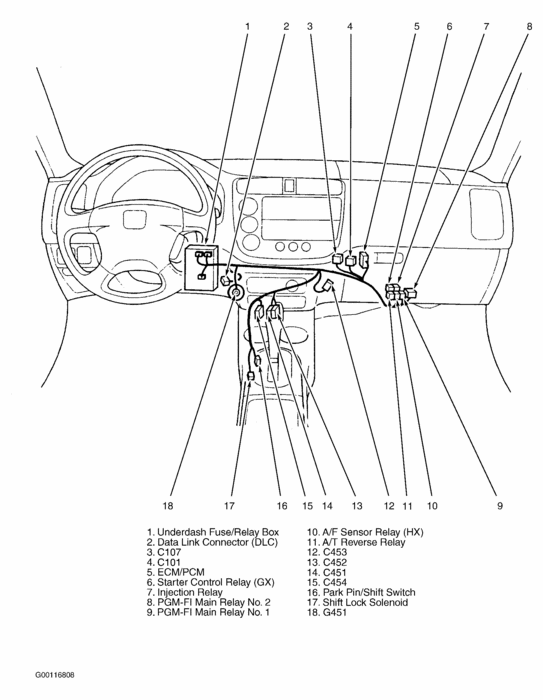 1 2 3 4 5 6 7 8

18 17 16 15 14 13 12 11 10 9

1. Underdash Fuse/Relay Box
2. Data Link Connector (DLC)
3. C107
4. C101
5. ECM/PCM
6. Starter Control Relay (GX)
7. Injection Relay
8. PGM-FI Main Relay No. 2
9. PGM-FI Main Relay No. 1

10. A/F Sensor Relay (HX)
11. A/T Reverse Relay
12. C453
13. C452
14. C451
15. C454
16. Park Pin/Shift Switch
17. Shift Lock Solenoid
18. G451

G00116808