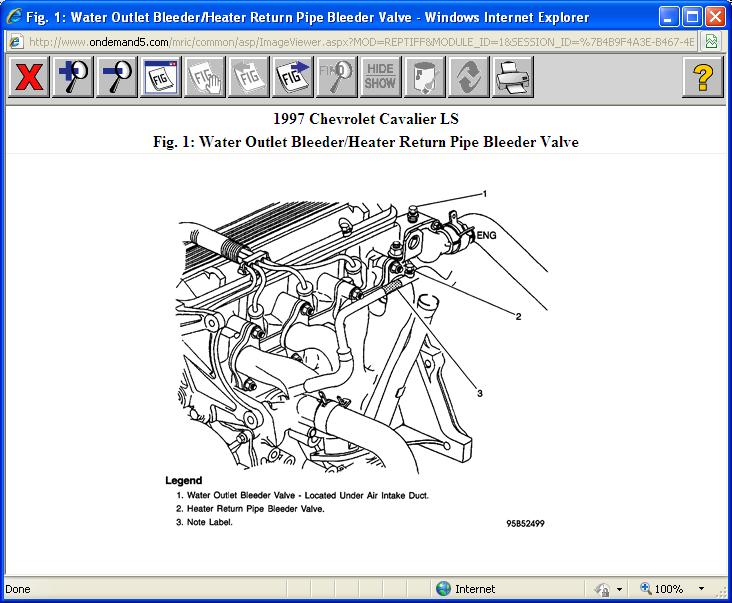 Fig. 1: Water Outlet Bleeder/Heater Return Pipe Bleeder Valve - Windows Internet Explorer

http://www.ondemand5.com/mric/common/asp/ImageViewer.aspx?MOD=REPTIFF&MODULE_ID=1&SESSION_ID=%7B4B9F4A3E-B467-4E

FIG FIG FIG FIG FIND HIDE SHOW ?

1997 Chevrolet Cavalier LS

Fig. 1: Water Outlet Bleeder/Heater Return Pipe Bleeder Valve

1

ENG

2

3

Legend

1. Water Outlet Bleeder Valve - Located Under Air Intake Duct.
2. Heater Return Pipe Bleeder Valve.
3. Note Label.

95B52499

Done

Internet

100%