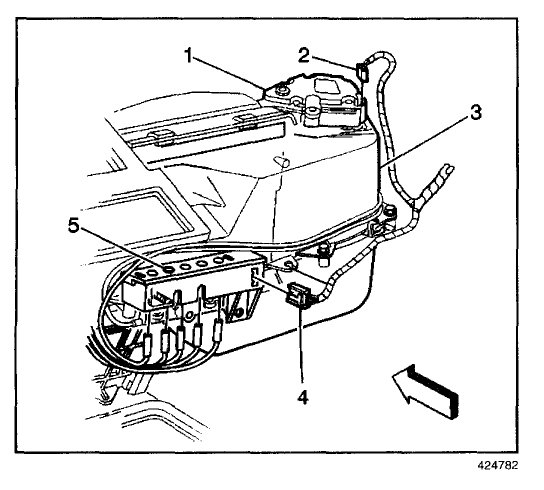 1
2
3
5
4
424782