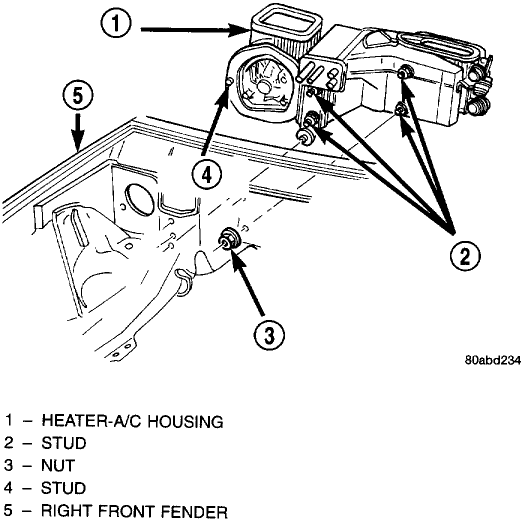 1

5

4

2

3

80abd234

1 – HEATER-A/C HOUSING
2 – STUD
3 – NUT
4 – STUD
5 – RIGHT FRONT FENDER