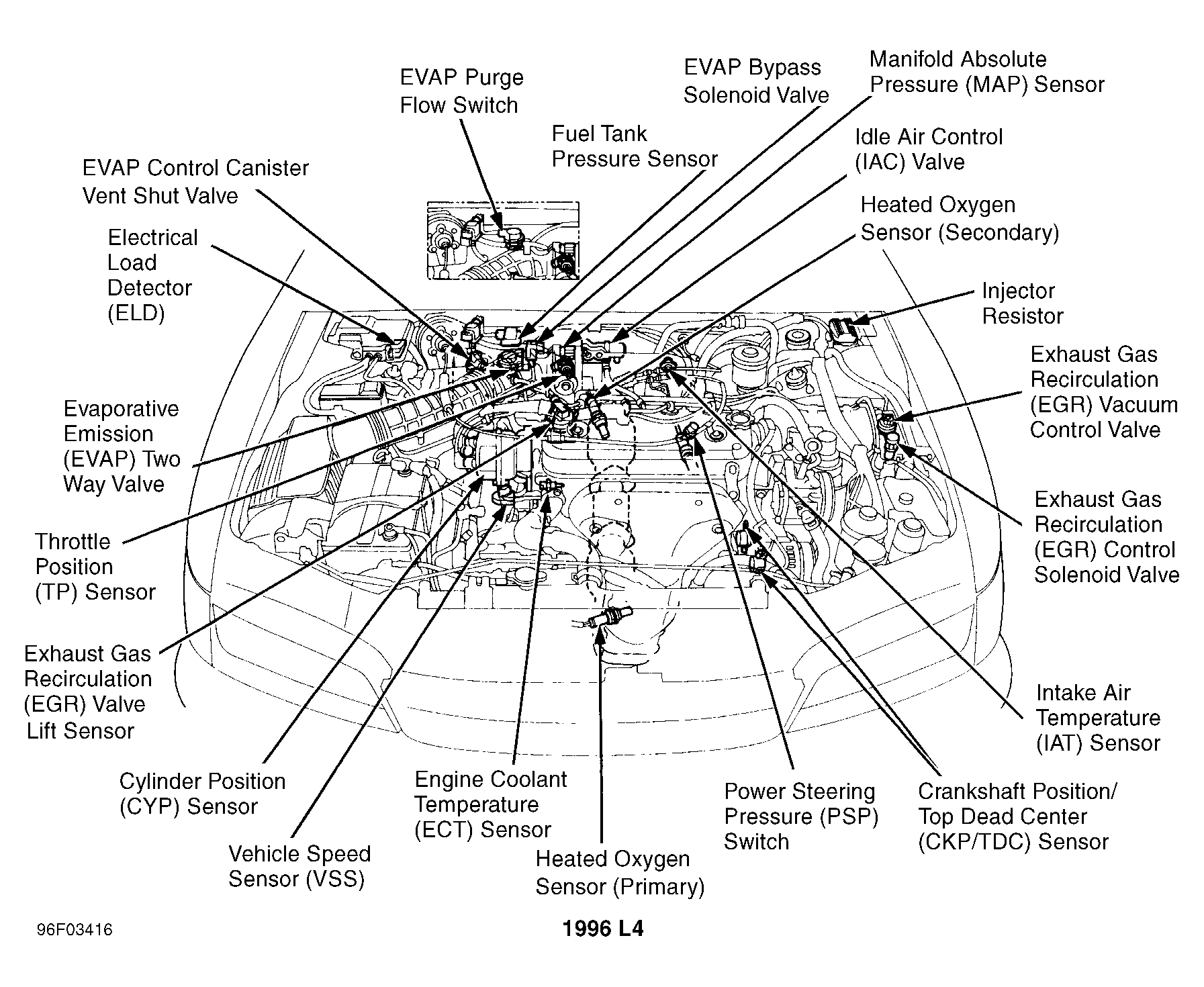 EVAP Purge Flow Switch

EVAP Bypass Solenoid Valve

Manifold Absolute Pressure (MAP) Sensor

Fuel Tank Pressure Sensor

Idle Air Control (IAC) Valve

EVAP Control Canister Vent Shut Valve

Heated Oxygen Sensor (Secondary)

Electrical Load Detector (ELD)

Injector Resistor

Exhaust Gas Recirculation (EGR) Vacuum Control Valve

Evaporative Emission (EVAP) Two Way Valve

Exhaust Gas Recirculation (EGR) Control Solenoid Valve

Throttle Position (TP) Sensor

Exhaust Gas Recirculation (EGR) Valve Lift Sensor

Intake Air Temperature (IAT) Sensor

Cylinder Position (CYP) Sensor

Engine Coolant Temperature (ECT) Sensor

Power Steering Pressure (PSP) Switch

Crankshaft Position/ Top Dead Center (CKP/TDC) Sensor

Vehicle Speed Sensor (VSS)

Heated Oxygen Sensor (Primary)

96F03416

1996 L4