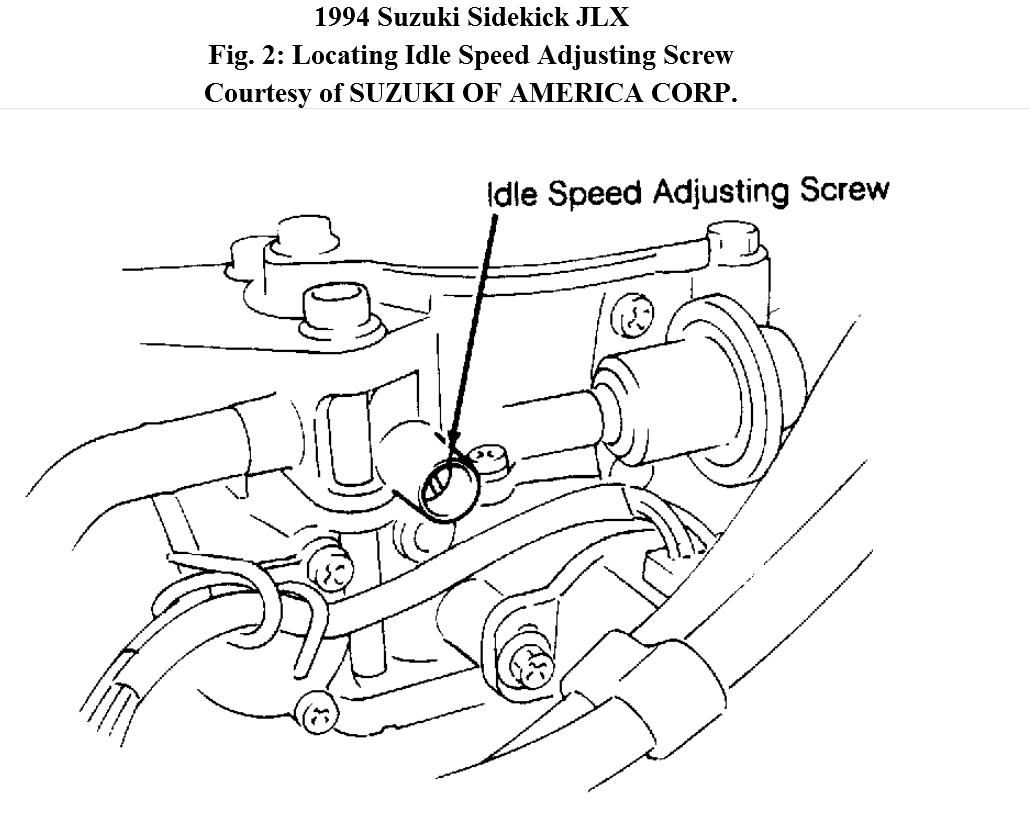 1994 Suzuki Sidekick JLX
Fig. 2: Locating Idle Speed Adjusting Screw
Courtesy of SUZUKI OF AMERICA CORP.

Idle Speed Adjusting Screw