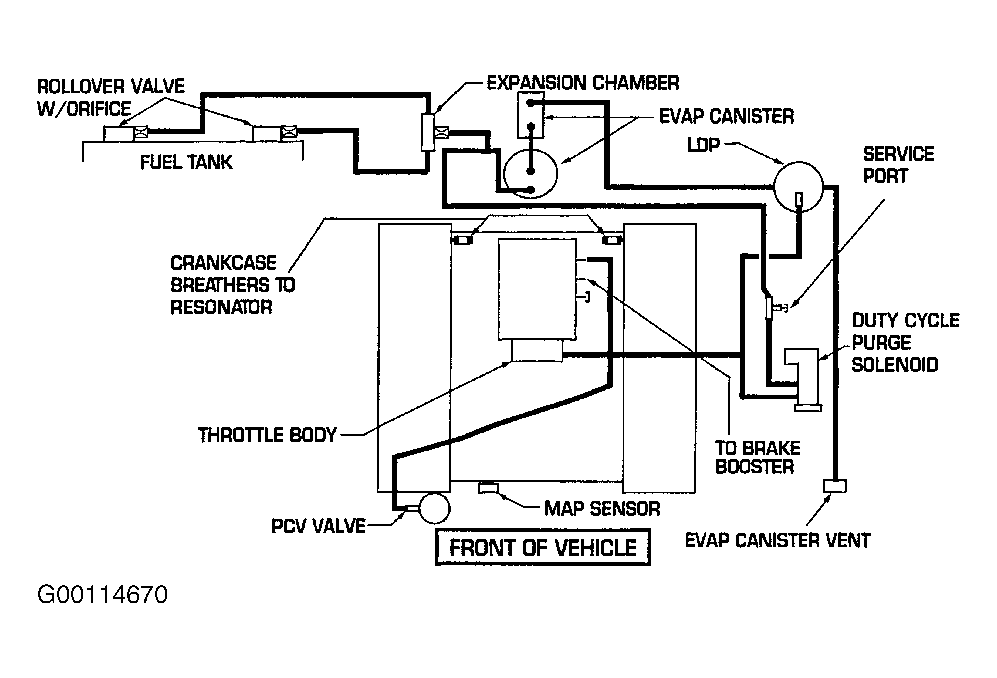 ROLLOVER VALVE W/ORIFICE

FUEL TANK

EXPANSION CHAMBER

EVAP CANISTER

LDP

SERVICE PORT

CRANKCASE BREATHERS TO RESONATOR

DUTY CYCLE PURGE SOLENOID

THROTTLE BODY

TO BRAKE BOOSTER

PCV VALVE

MAP SENSOR

FRONT OF VEHICLE

EVAP CANISTER VENT

G00114670