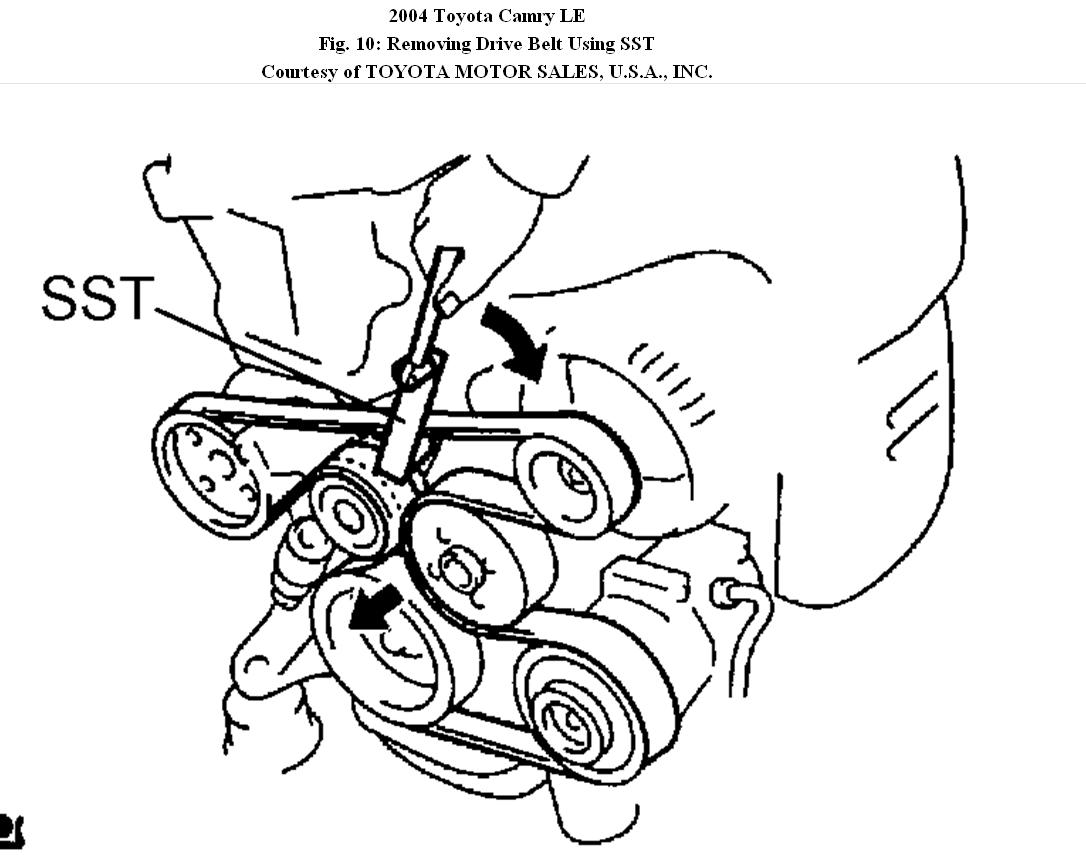 2004 Toyota Camry LE
Fig. 10: Removing Drive Belt Using SST
Courtesy of TOYOTA MOTOR SALES, U.S.A., INC.

SST