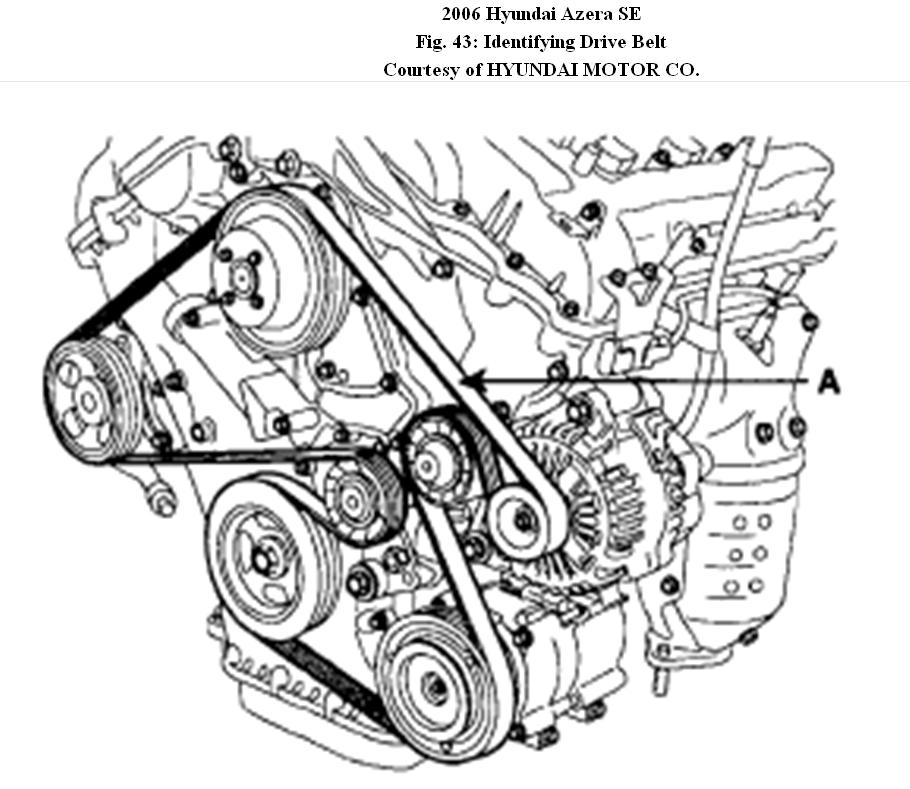 2006 Hyundai Azera SE
Fig. 43: Identifying Drive Belt
Courtesy of HYUNDAI MOTOR CO.

A