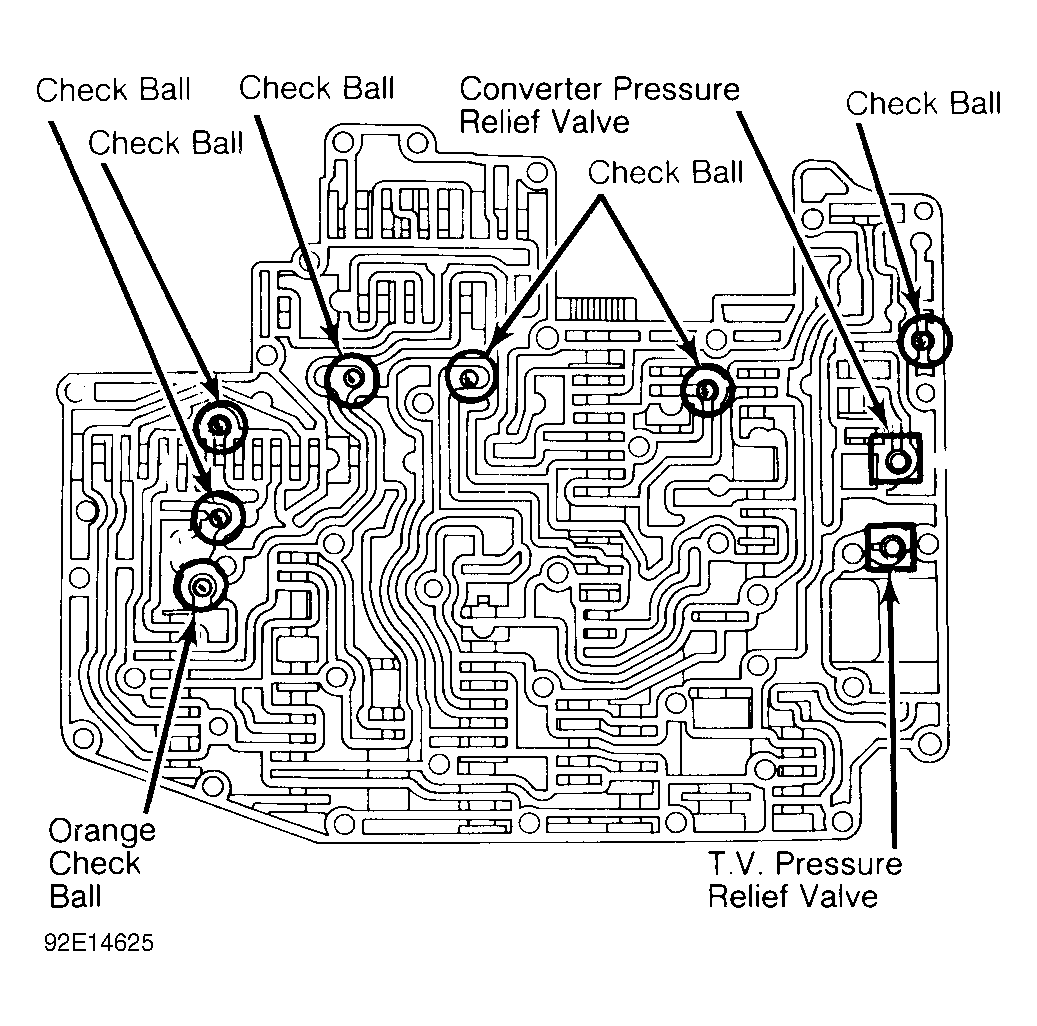 Check Ball

Check Ball

Check Ball

Converter Pressure Relief Valve

Check Ball

Check Ball

Orange Check Ball

T.V. Pressure Relief Valve

92E14625