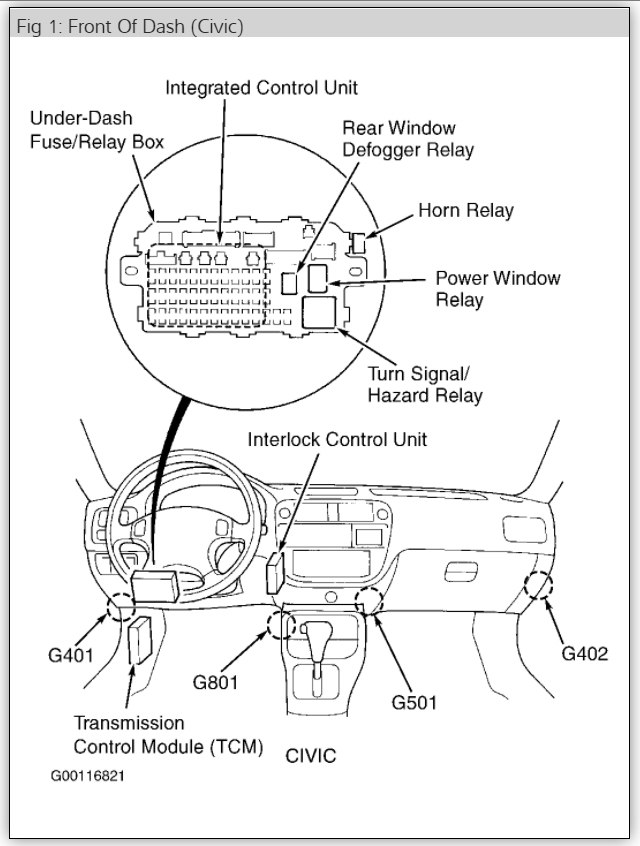 Fig 1: Front Of Dash (Civic)

Integrated Control Unit

Under-Dash Fuse/Relay Box

Rear Window Defogger Relay

Horn Relay

Power Window Relay

Turn Signal/ Hazard Relay

Interlock Control Unit

G401

G801

G501

G402

Transmission Control Module (TCM)

CIVIC

G00116821