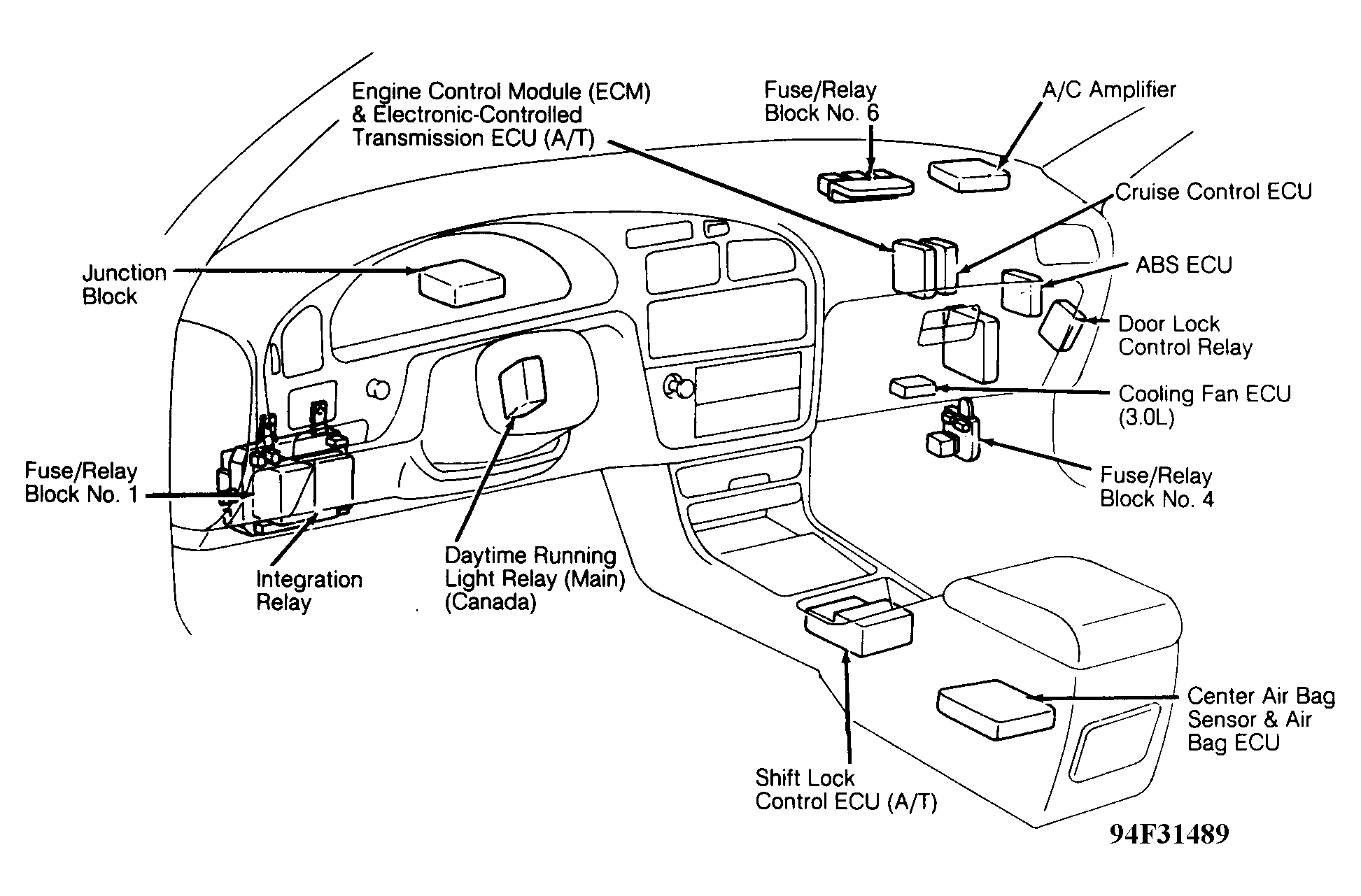 Engine Control Module (ECM) & Electronic-Controlled Transmission ECU (A/T)

Fuse/Relay Block No. 6

A/C Amplifier

Cruise Control ECU

Junction Block

ABS ECU

Door Lock Control Relay

Cooling Fan ECU (3.0L)

Fuse/Relay Block No. 1

Fuse/Relay Block No. 4

Integration Relay

Daytime Running Light Relay (Main) (Canada)

Center Air Bag Sensor & Air Bag ECU

Shift Lock Control ECU (A/T)

94F31489