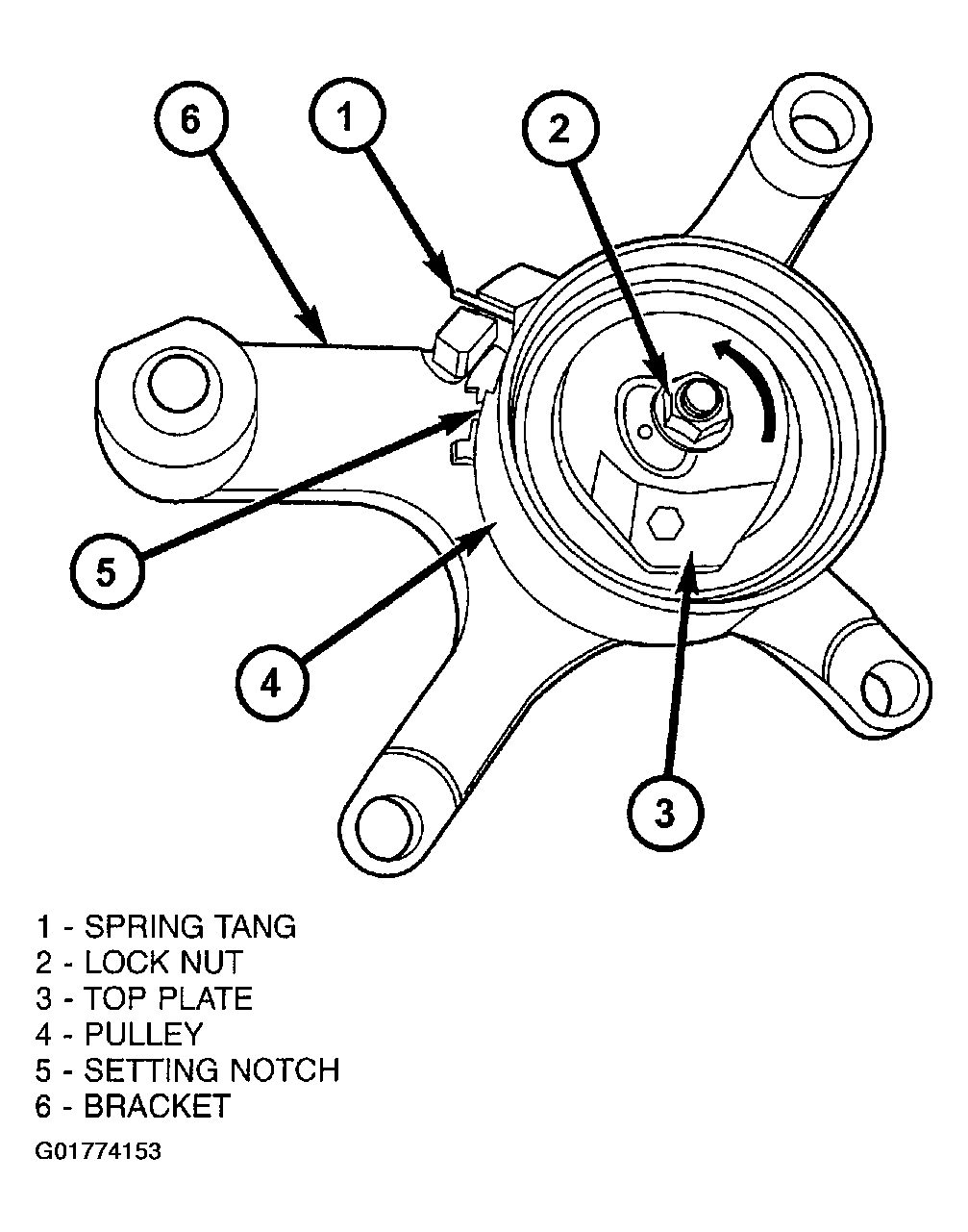 6
1
2
5
4
3

1 - SPRING TANG
2 - LOCK NUT
3 - TOP PLATE
4 - PULLEY
5 - SETTING NOTCH
6 - BRACKET

G01774153