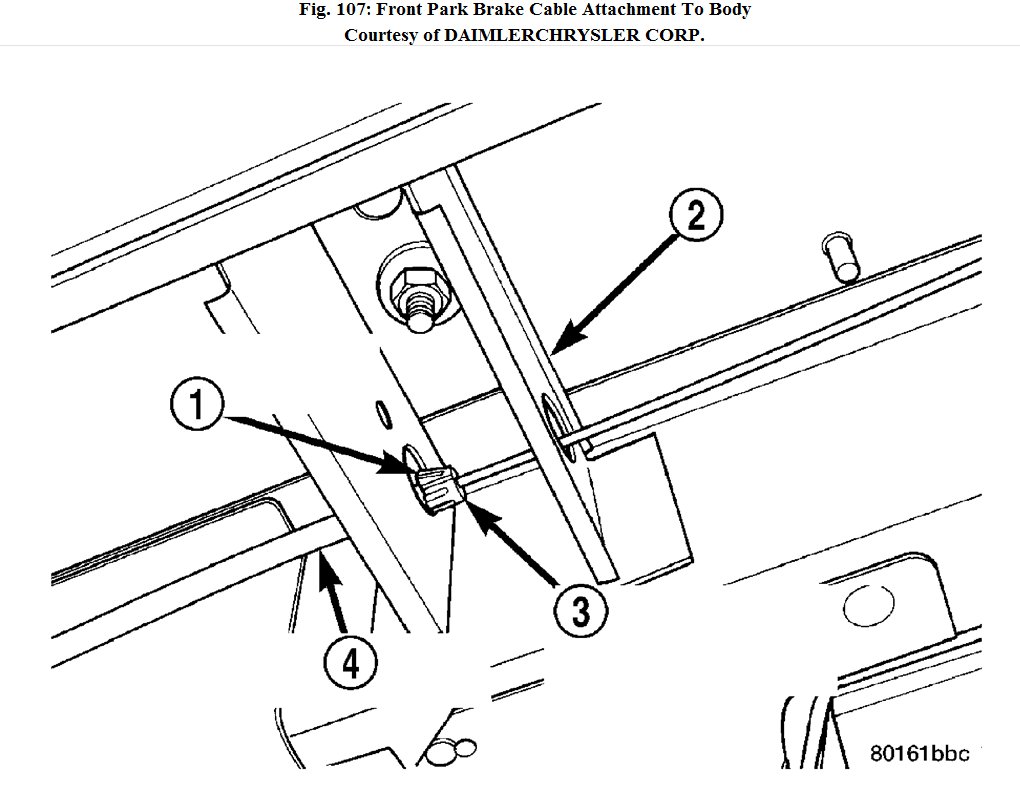 Fig. 107: Front Park Brake Cable Attachment To Body
Courtesy of DAIMLERCHRYSLER CORP.

2

1

3

4

80161bbc